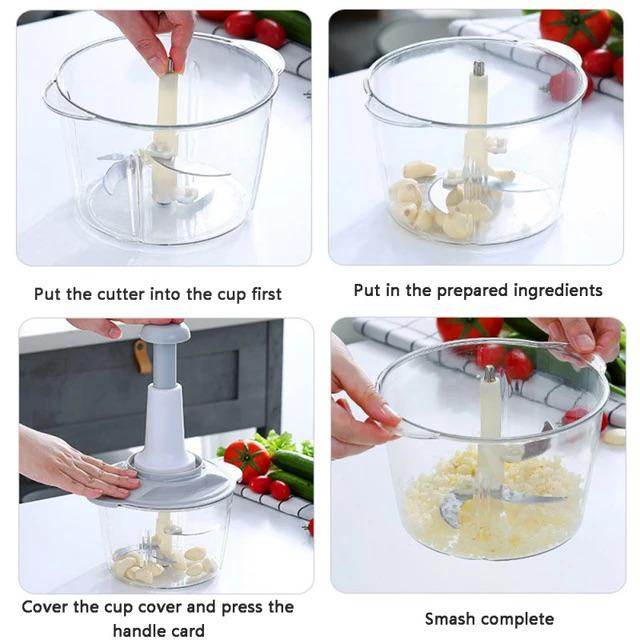 Put the cutter into the cup first

Put in the prepared ingredients

Cover the cup cover and press the handle card

Smash complete